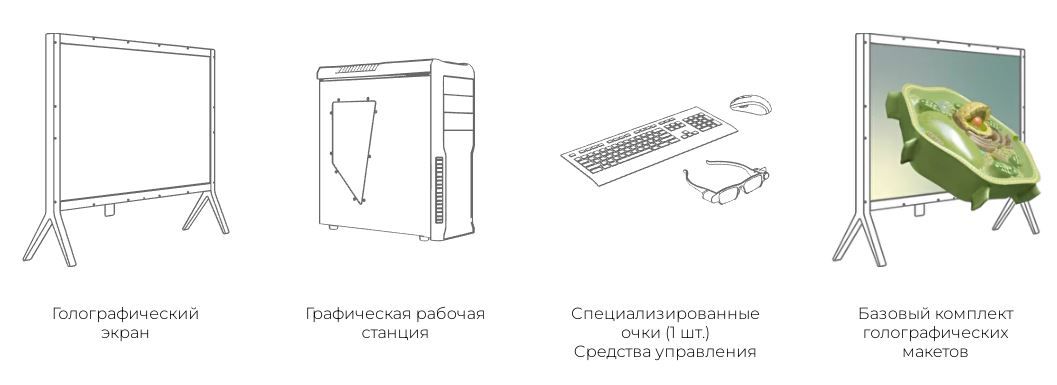 Голографический экран

Графическая рабочая станция

Специализированные очки (1 шт.)
Средства управления

Базовый комплект голографических макетов